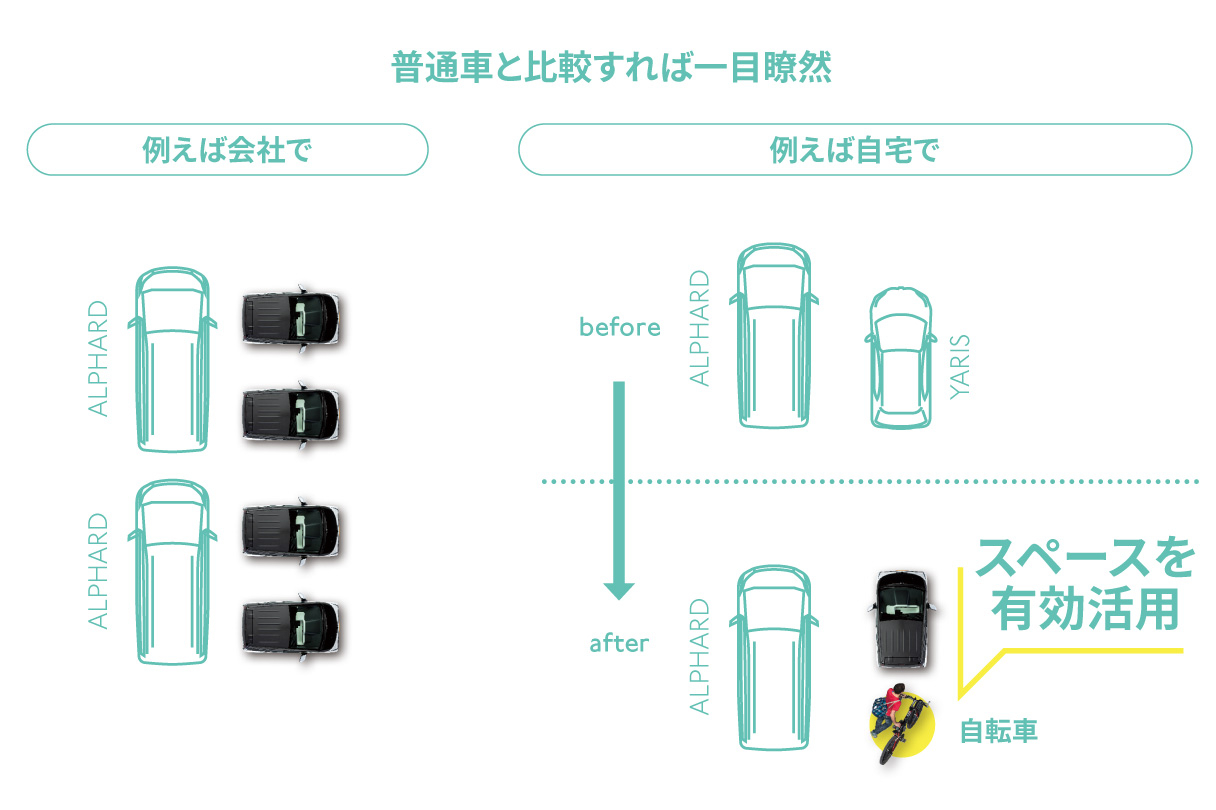 普通車と比較すれば一目瞭然

例えば会社で

ALPHARD

ALPHARD

例えば自宅で

before

ALPHARD

YARIS

after

ALPHARD

スペースを有効活用

自転車